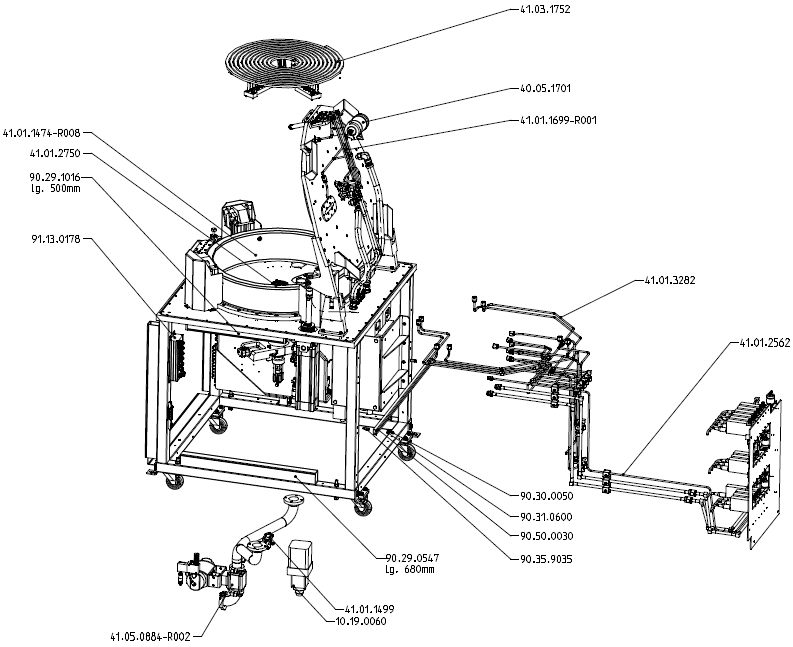 41.03.1752

40.05.1701

41.01.1699-R001

41.01.1474-R008

41.01.2750

90.29.1016
lg. 500mm

91.13.0178

41.01.3282

41.01.2562

90.30.0050

90.31.0600

90.50.0030

90.35.9035

90.29.0547
lg. 680mm

41.01.1499

10.19.0060

41.05.0884-R002